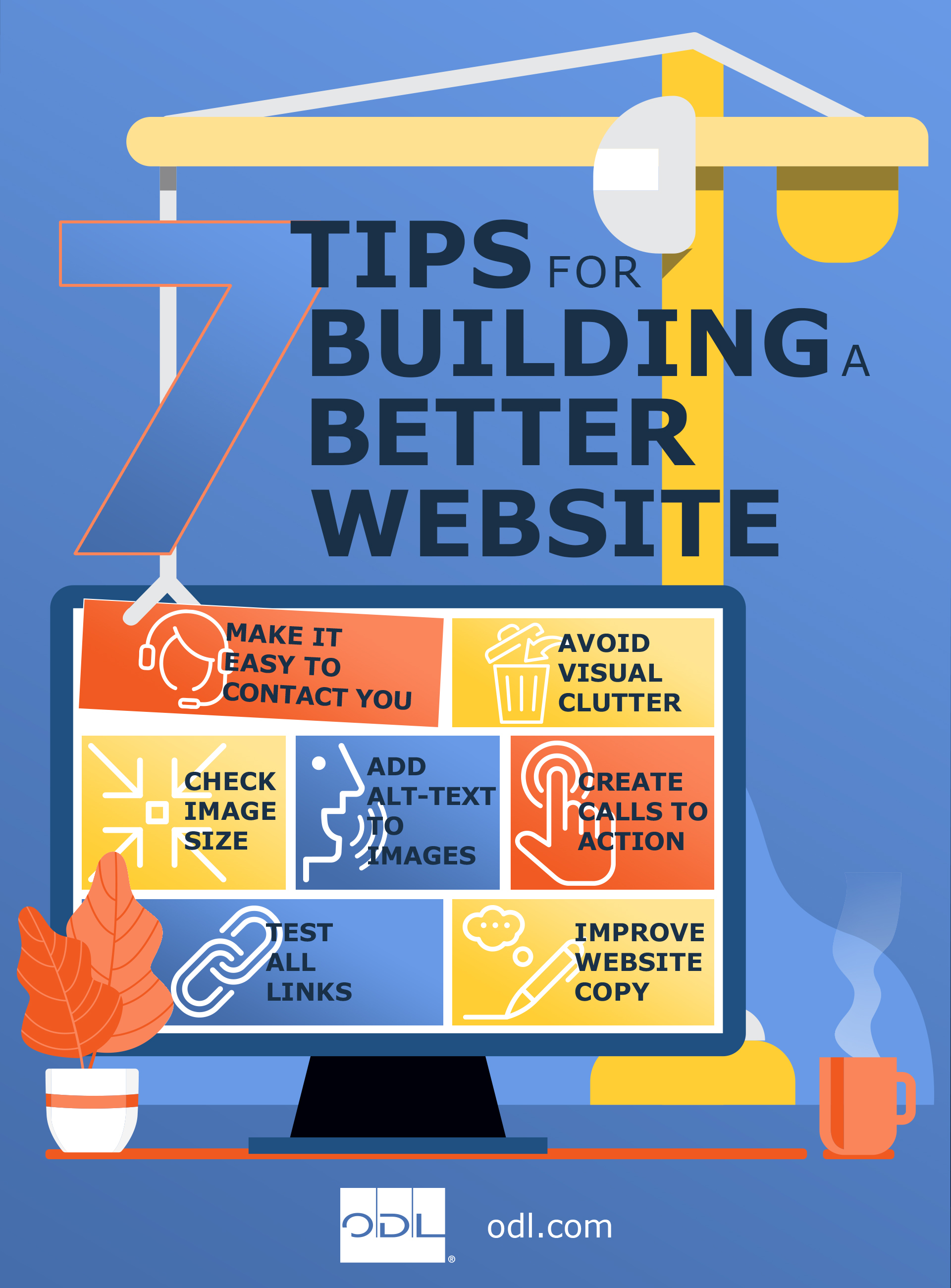 7 TIPS FOR BUILDING A BETTER WEBSITE

MAKE IT EASY TO CONTACT YOU

AVOID VISUAL CLUTTER

CHECK IMAGE SIZE

ADD ALT-TEXT TO IMAGES

CREATE CALLS TO ACTION

TEST ALL LINKS

IMPROVE WEBSITE COPY

ODL®

odl.com