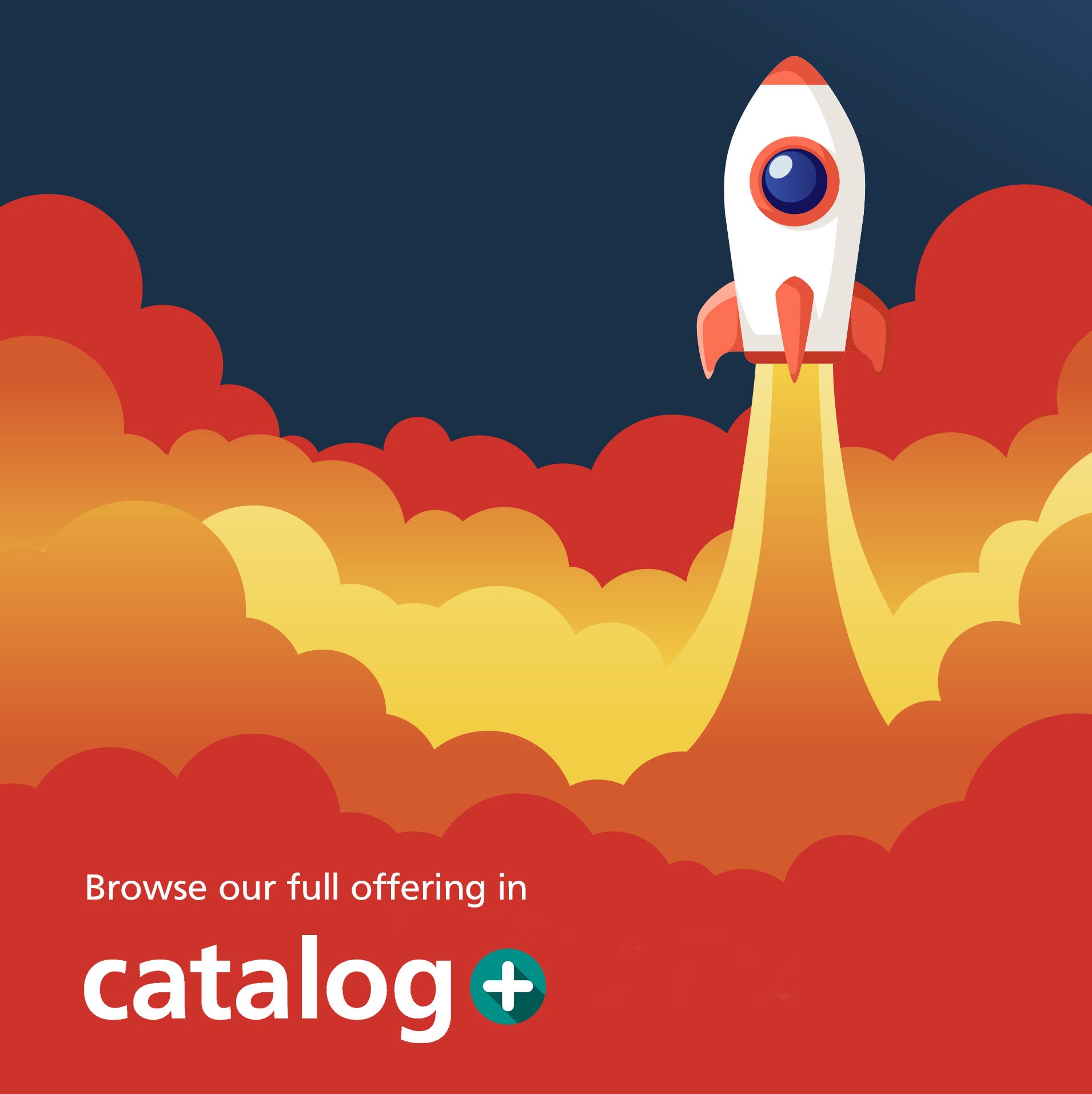 Browse our full offering in

catalog+